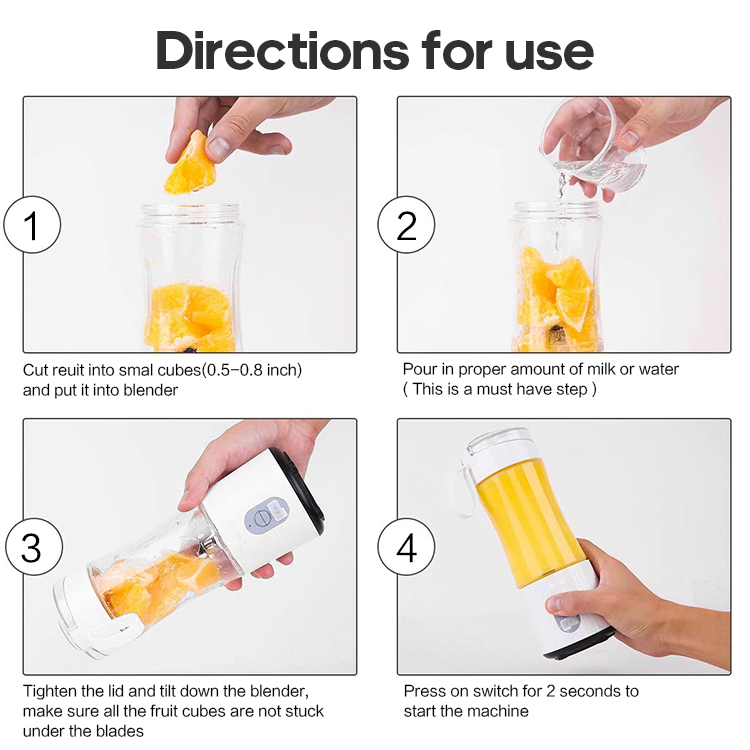 Directions for use

1

Cut reuit into smal cubes(0.5–0.8 inch) and put it into blender

2

Pour in proper amount of milk or water ( This is a must have step )

3

Tighten the lid and tilt down the blender, make sure all the fruit cubes are not stuck under the blades

4

Press on switch for 2 seconds to start the machine